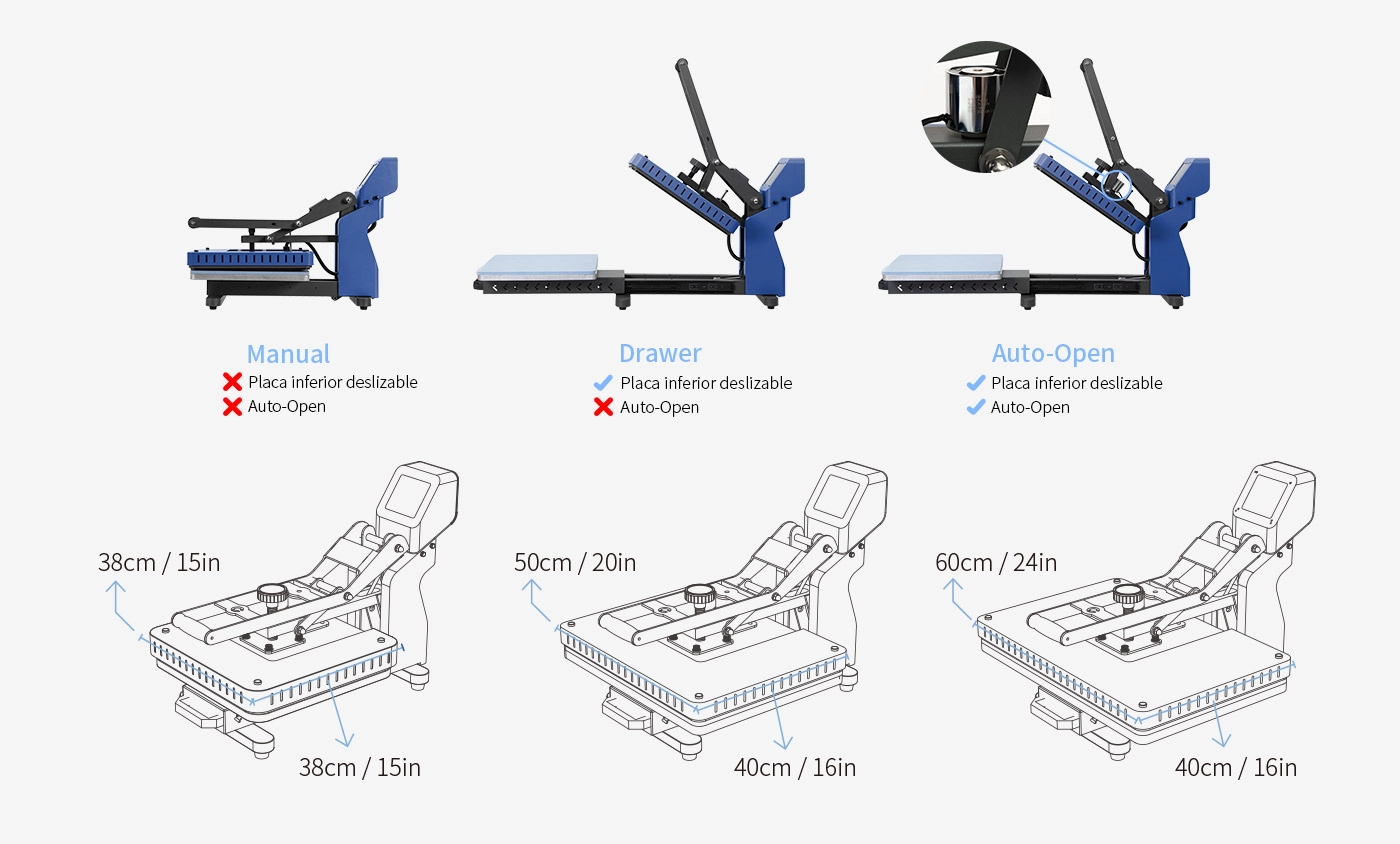 Manual
Placa inferior deslizable
Auto-Open

Drawer
Placa inferior deslizable
Auto-Open

Auto-Open
Placa inferior deslizable
Auto-Open

38cm / 15in
38cm / 15in

50cm / 20in
40cm / 16in

60cm / 24in
40cm / 16in